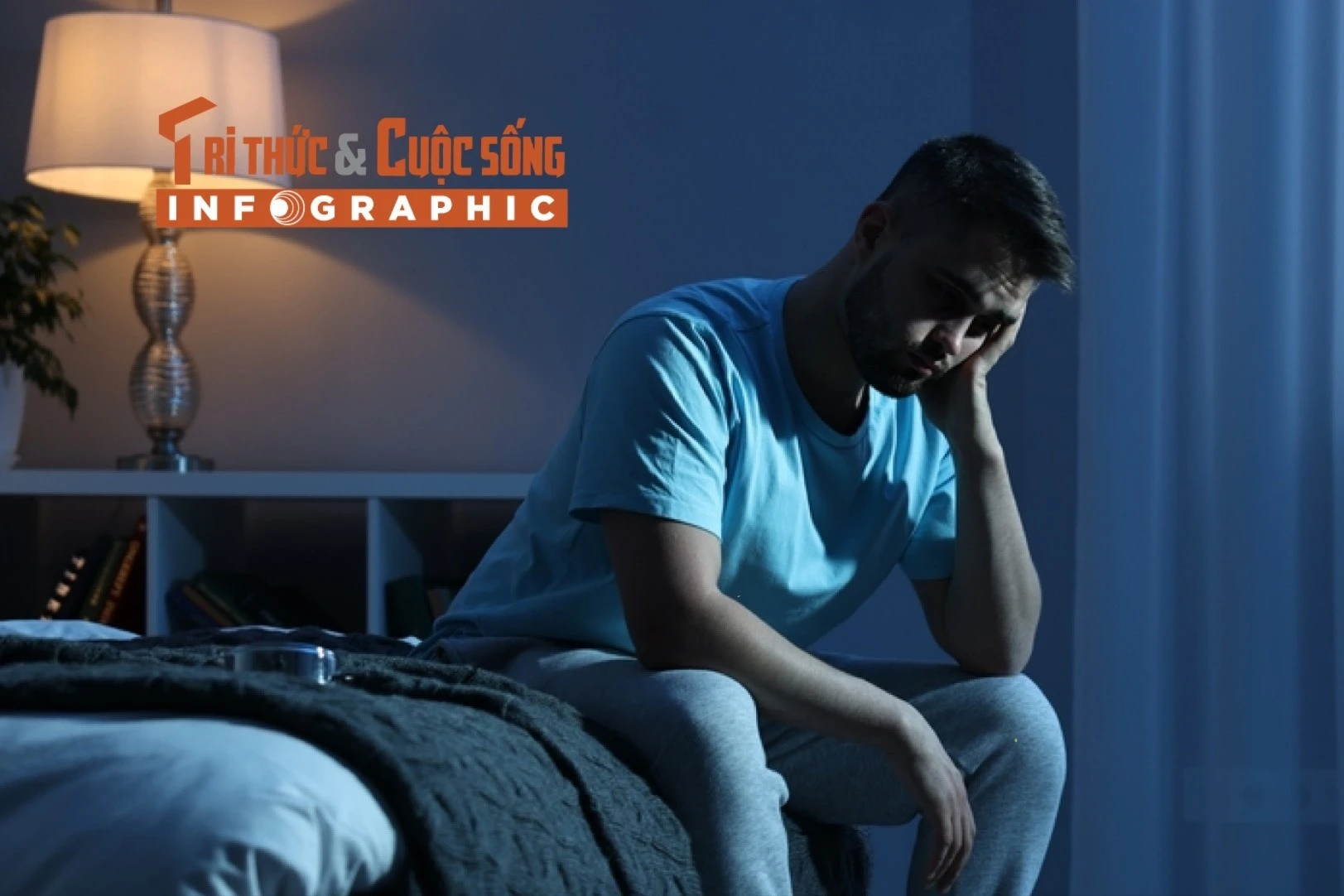 TRI THỨC & CUỘC SỐNG
INFOGRAPHIC