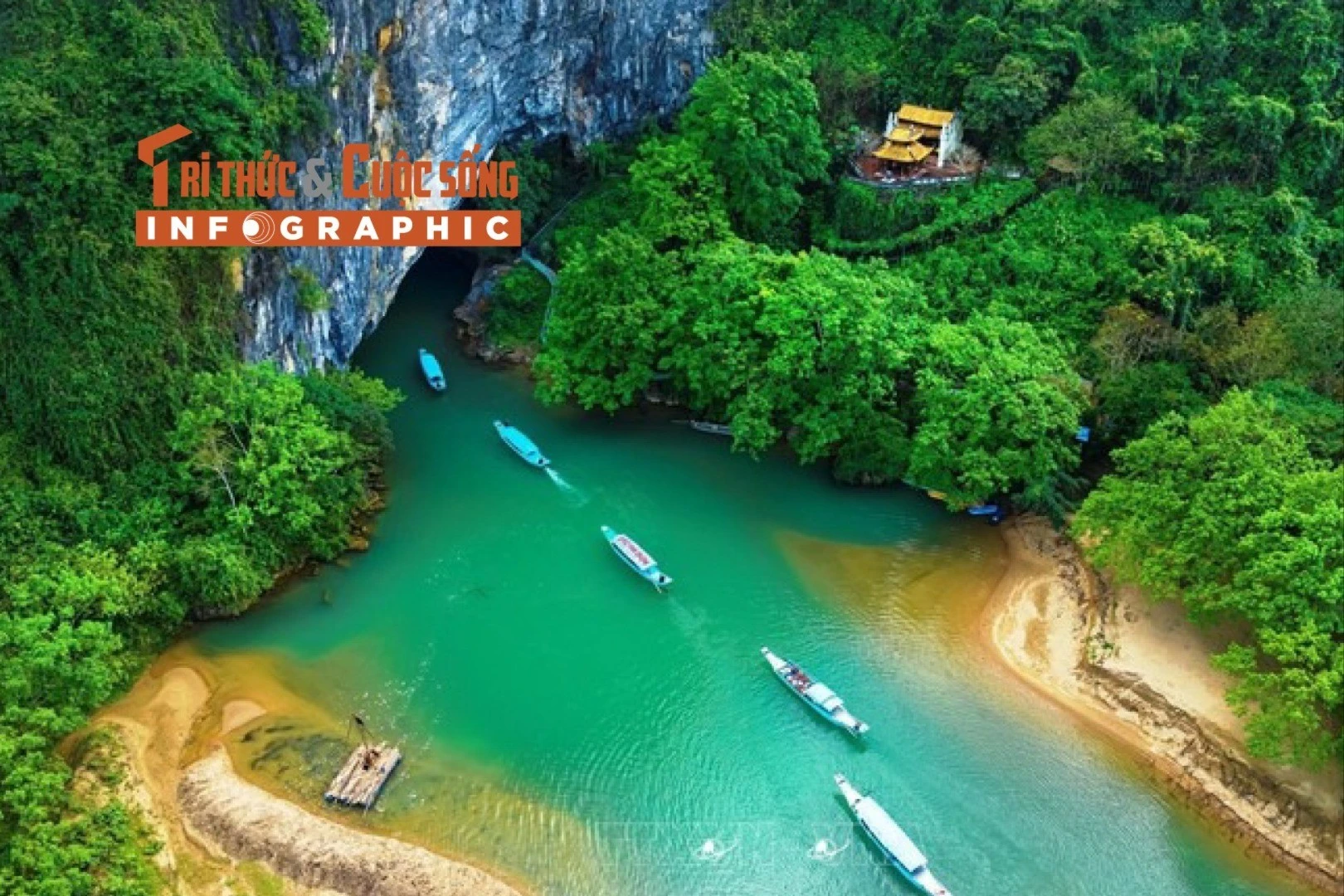 Tri thức & Cuộc sống
INFOGRAPHIC