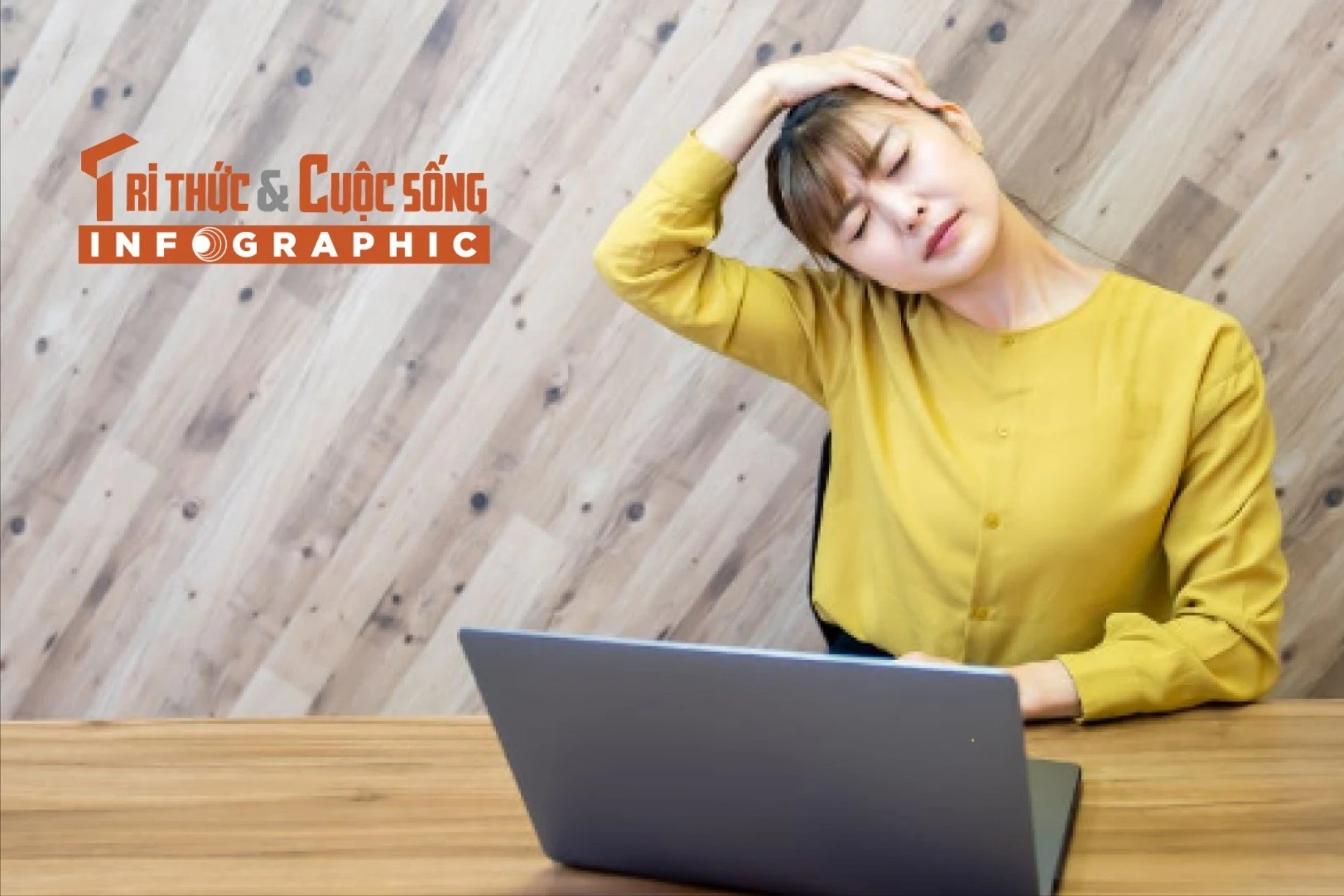 TRI THỨC & CUỘC SỐNG
INFOGRAPHIC