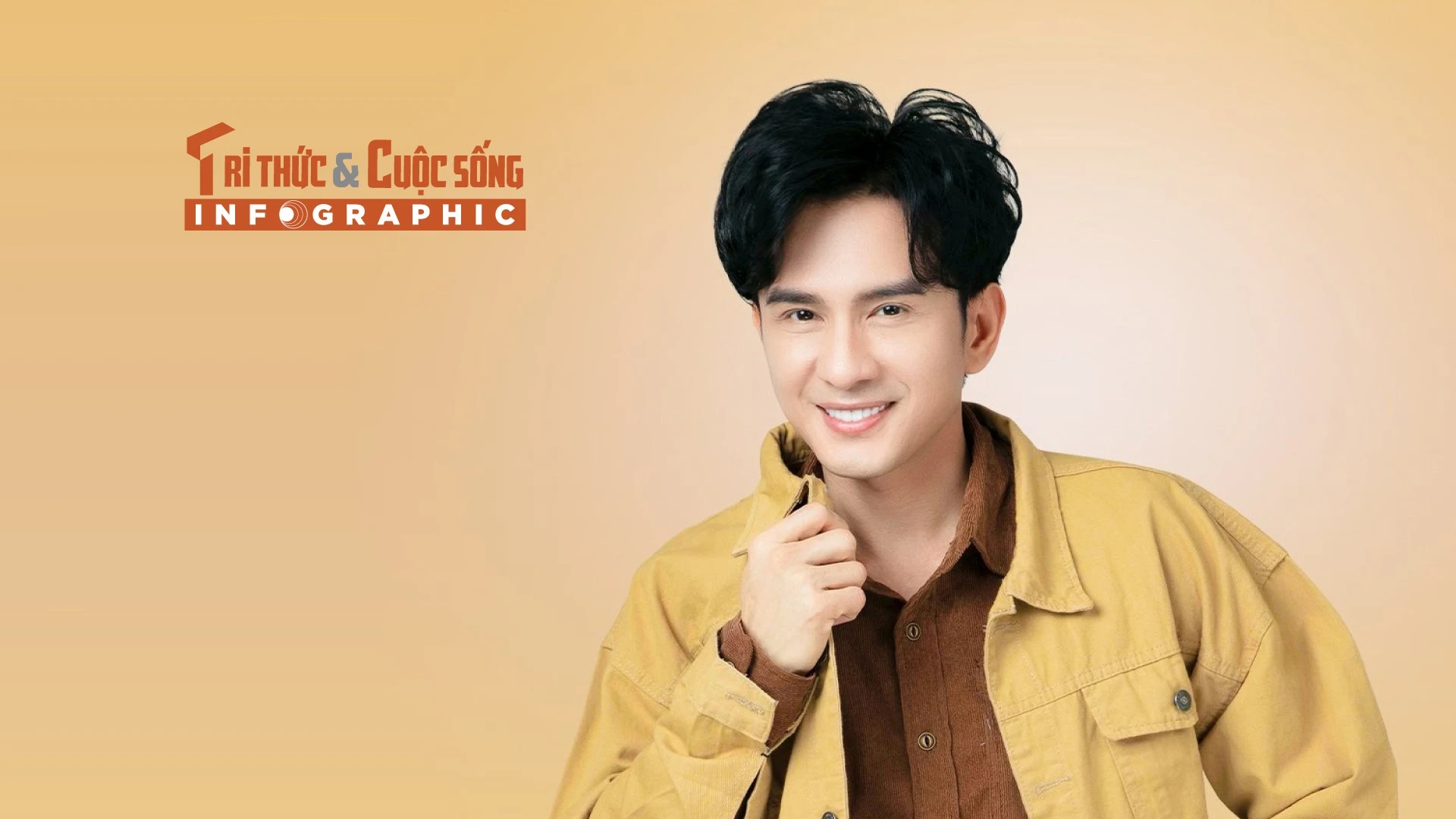 TRI THỨC & CUỘC SỐNG
INFOGRAPHIC