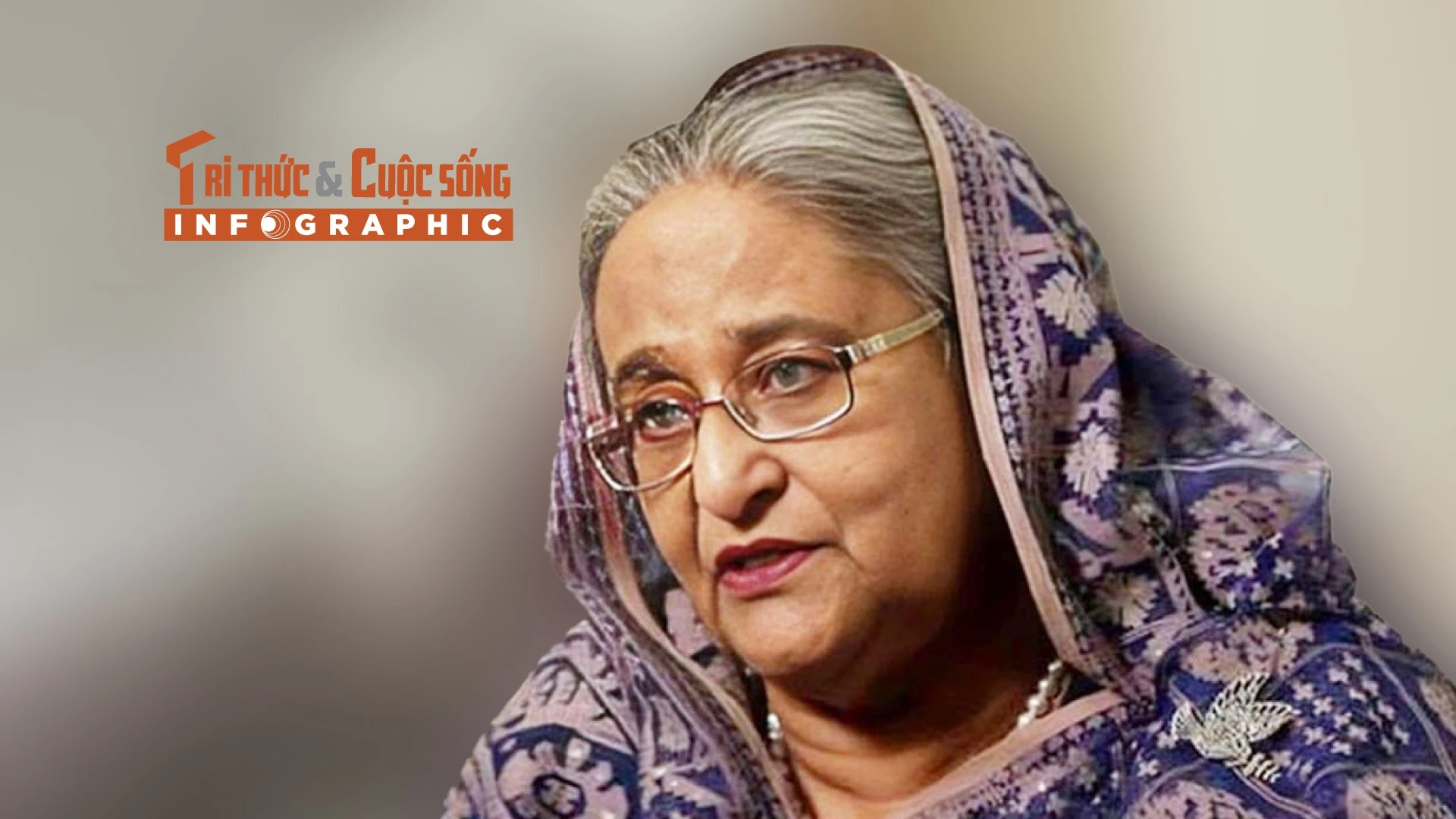 TRI THỨC & CUỘC SỐNG
INFOGRAPHIC