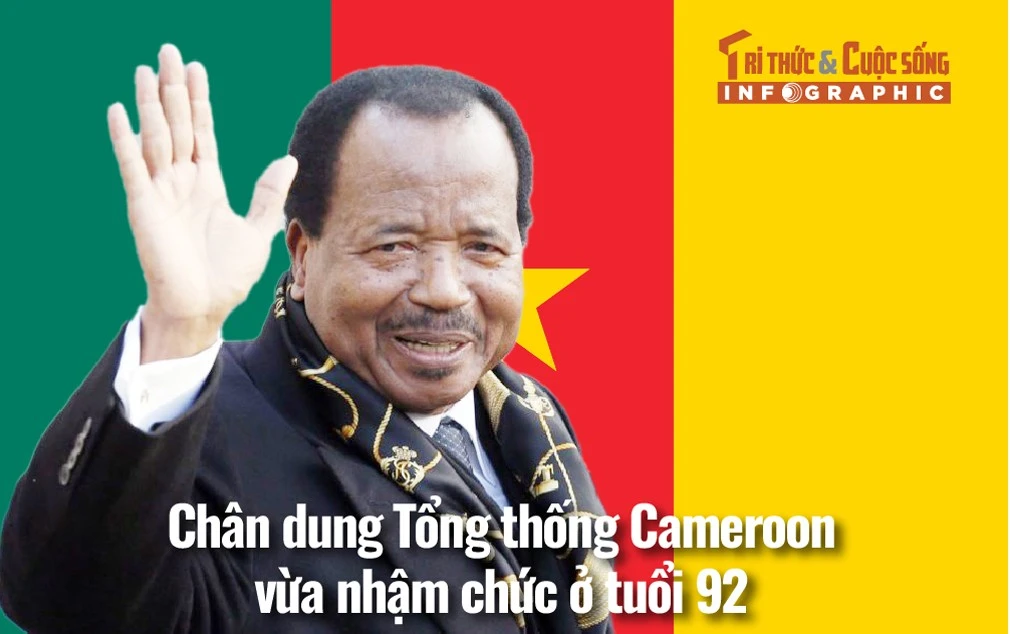 TRI THỨC & CUỘC SỐNG
INFOGRAPHIC

Chân dung Tổng thống Cameroon vừa nhậm chức ở tuổi 92