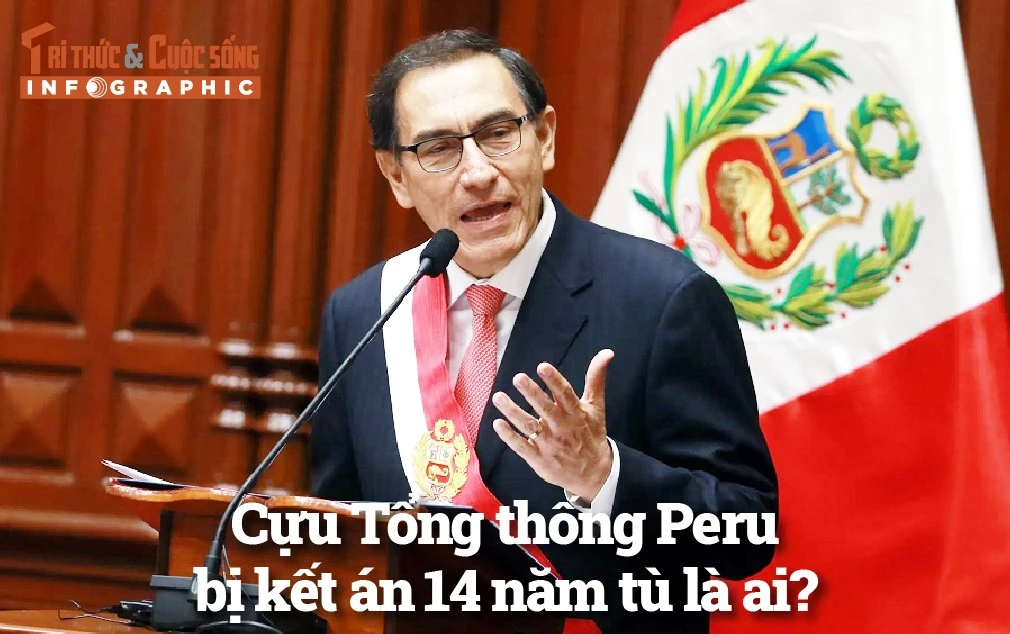 TRI THỨC & CUỘC SỐNG
INFOGRAPHIC

Cựu Tổng thống Peru bị kết án 14 năm tù là ai?