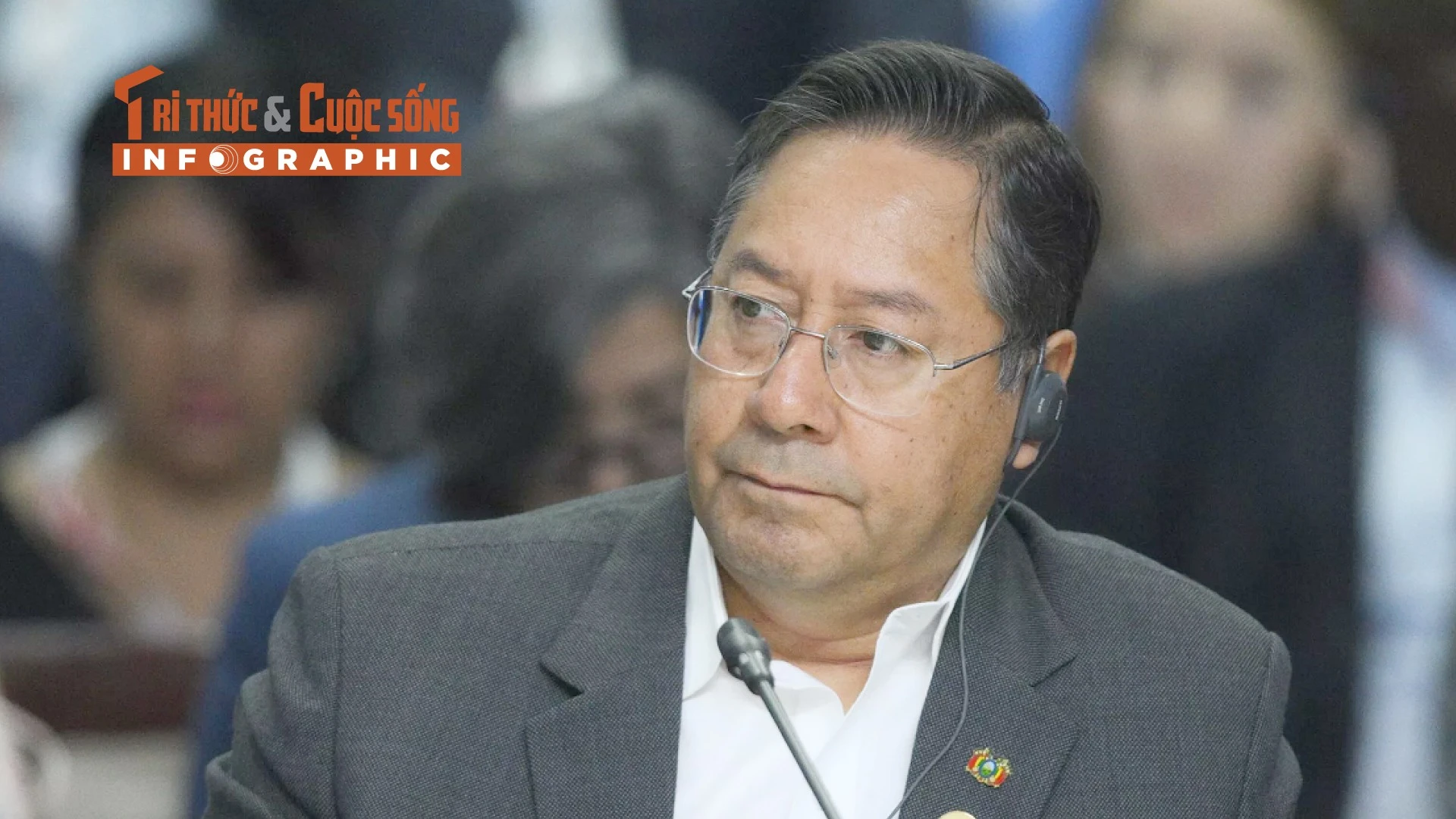 TRI THỨC & CUỘC SỐNG
INFOGRAPHIC