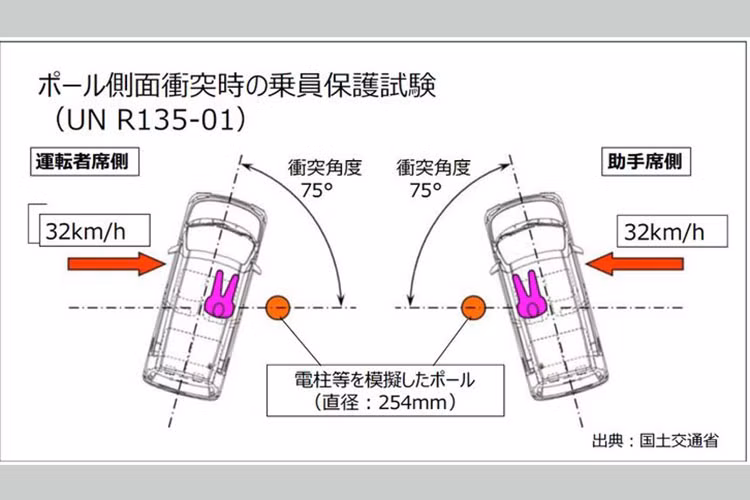 ポール側面衝突時の乗員保護試験
（UN R135-01）

運転者席側

衝突角度
75°

衝突角度
75°

助手席側

32km/h

32km/h

電柱等を模擬したポール
（直径：254mm）

出典：国土交通省