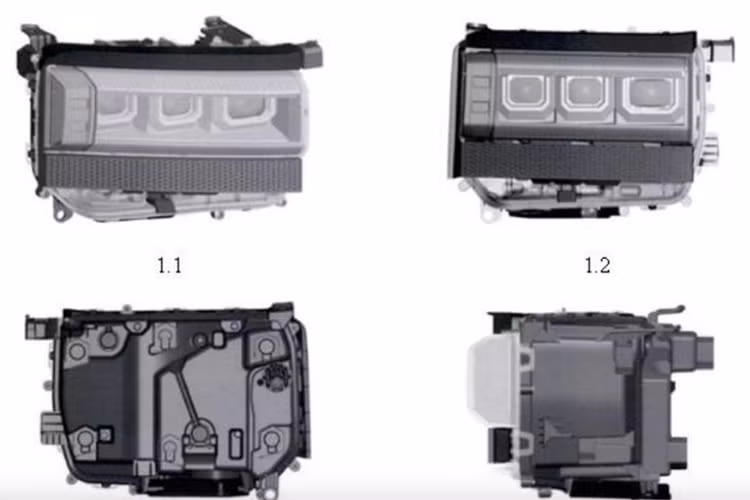 1.1

1.2