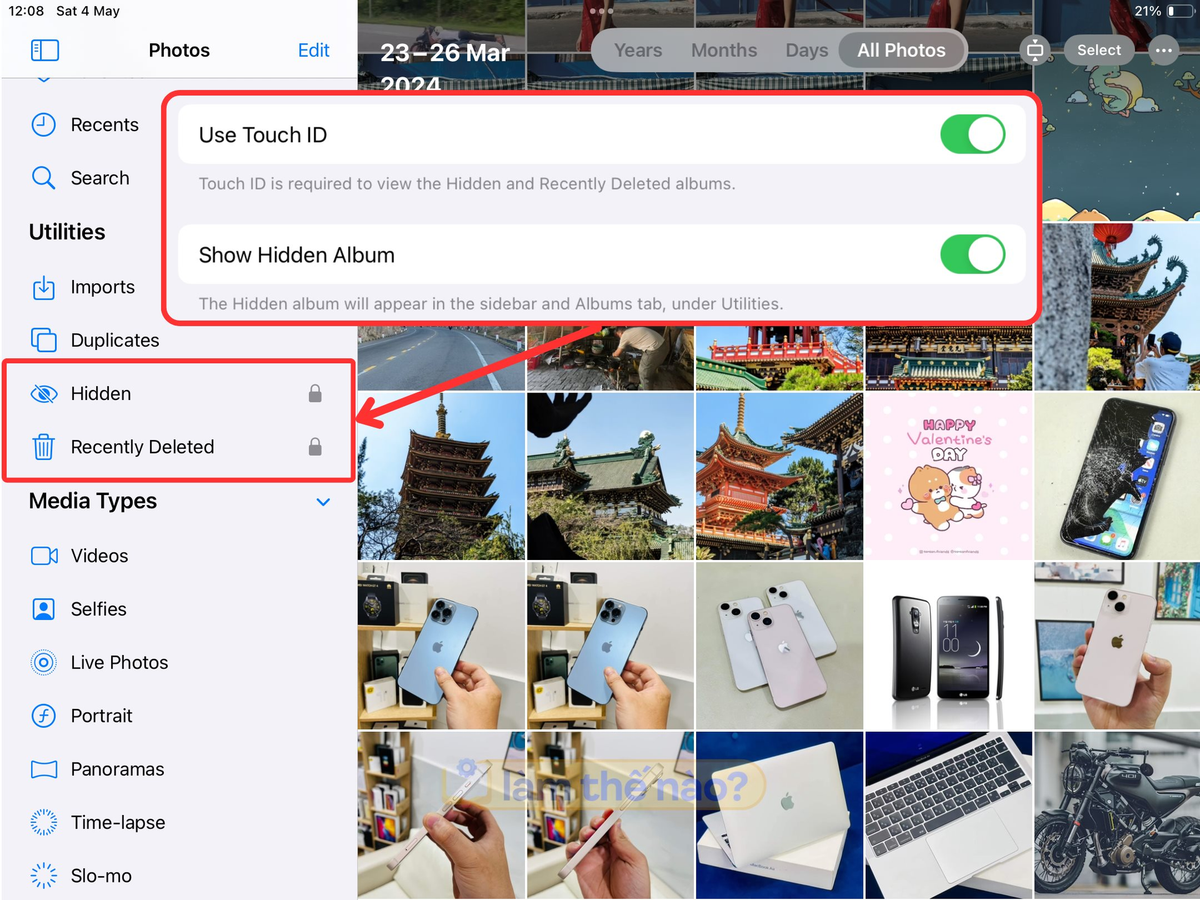 12:08 Sat 4 May

21%

Photos

Edit

Recents

Search

Utilities

Imports

Duplicates

Hidden

Recently Deleted

Media Types

Videos

Selfies

Live Photos

Portrait

Panoramas

Time-lapse

Slo-mo

23–26 Mar 2024

Years Months Days All Photos

Select

Use Touch ID

Touch ID is required to view the Hidden and Recently Deleted albums.

Show Hidden Album

The Hidden album will appear in the sidebar and Albums tab, under Utilities.

HAPPY Valentine's DAY

làm thế nào?