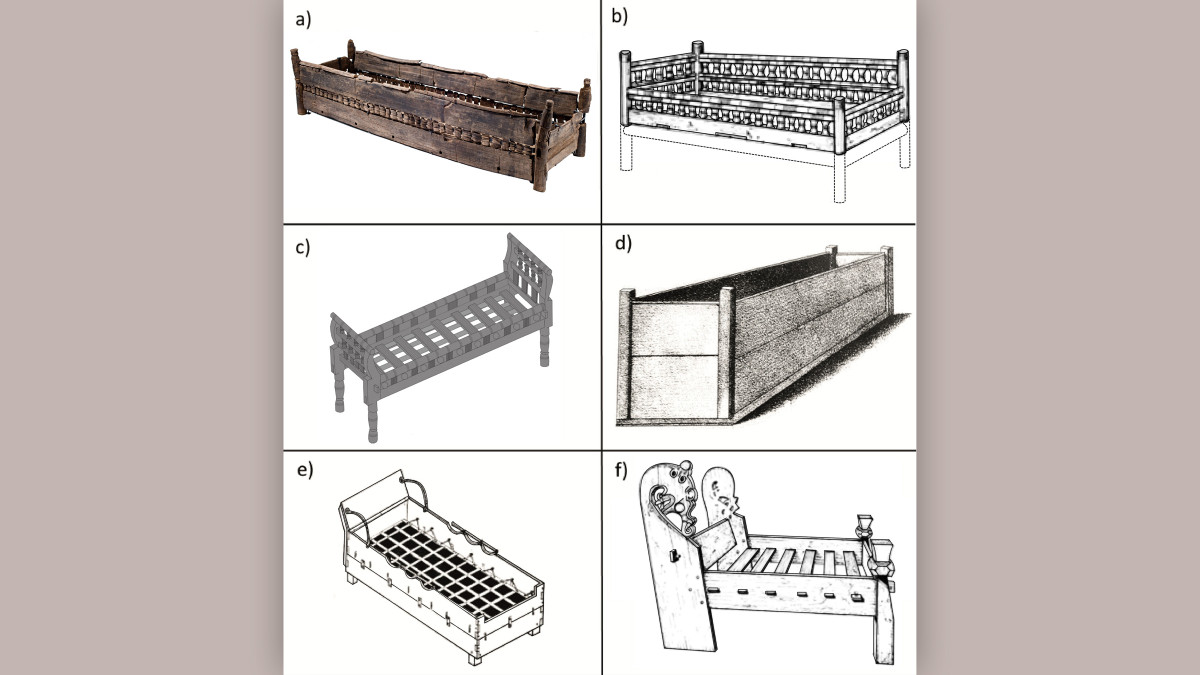 a)

b)

c)

d)

e)

f)