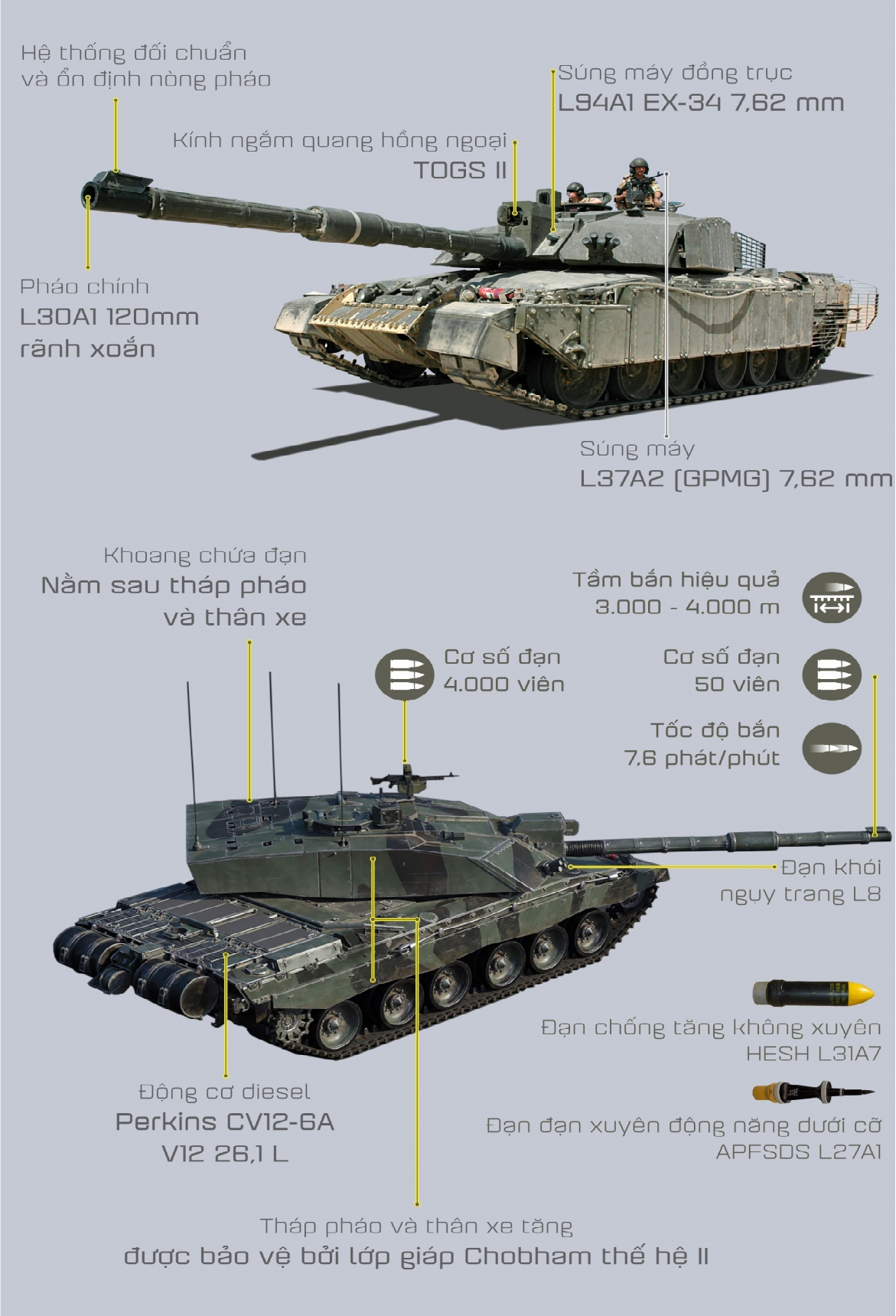 Hệ thống đối chuẩn và ổn định nòng pháo

Súng máy đồng trục
L94A1 EX-34 7,62 mm

Kính ngắm quang hồng ngoại
TOGS II

Pháo chính
L30A1 120mm
rãnh xoắn

Súng máy
L37A2 (GPMG) 7,62 mm

Khoang chứa đạn
Nằm sau tháp pháo và thân xe

Tầm bắn hiệu quả
3.000 - 4.000 m

Cơ số đạn
4.000 viên

Cơ số đạn
50 viên

Tốc độ bắn
7,6 phát/phút

Đạn khói
ngụy trang L8

Đạn chống tăng không xuyên
HESH L31A7

Đạn đạn xuyên động năng dưới cỡ
APFSDS L27A1

Động cơ diesel
Perkins CV12-6A
V12 26,1 L

Tháp pháo và thân xe tăng
được bảo vệ bởi lớp giáp Chobham thế hệ II