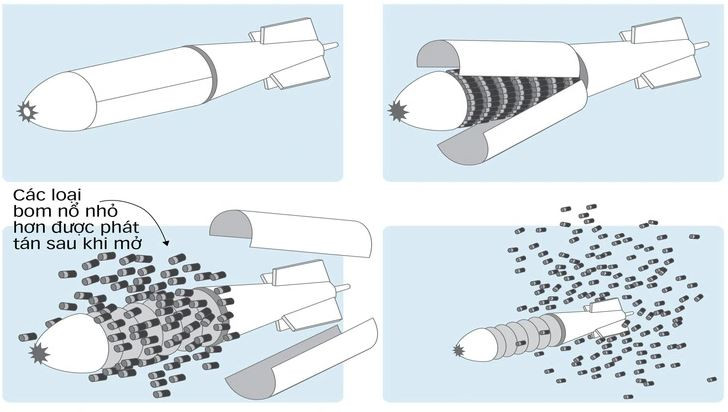 Các loại bom nổ nhỏ hơn được phát tán sau khi mở