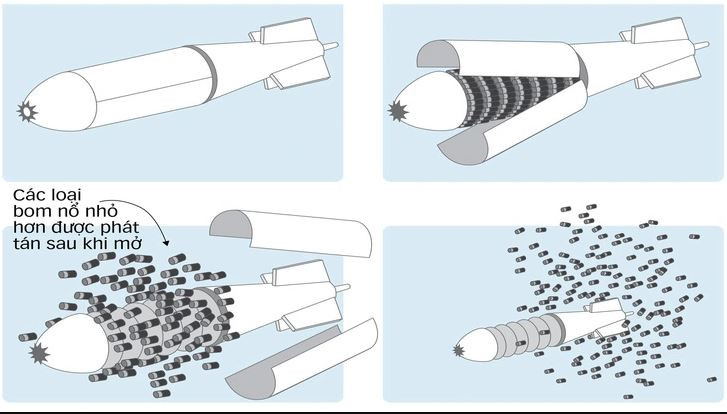 Các loại bom nổ nhỏ hơn được phát tán sau khi mở