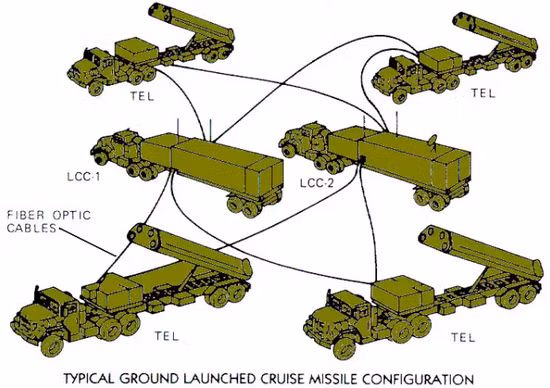 TEL

TEL

LCC-1

LCC-2

FIBER OPTIC CABLES

TEL

TEL

TYPICAL GROUND LAUNCHED CRUISE MISSILE CONFIGURATION