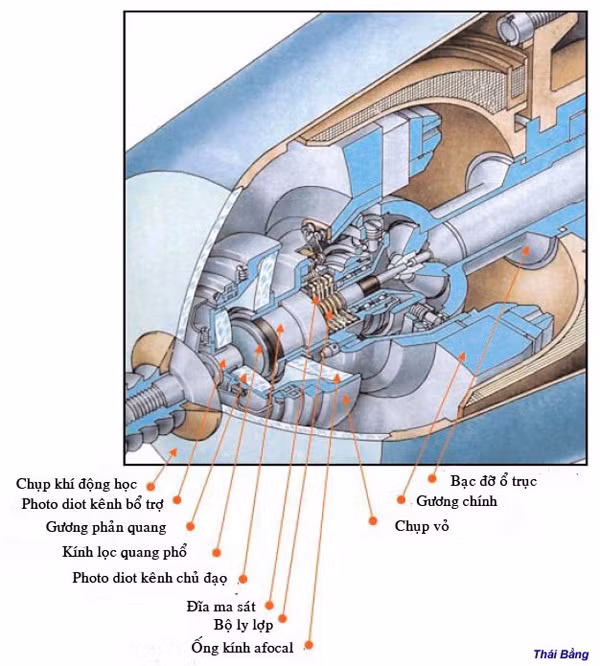 Chụp khí động học
Photo diot kênh bổ trợ
Gương phản quang
Kính lọc quang phổ
Photo diot kênh chủ đạo
Đĩa ma sát
Bộ ly lợp
Ống kính afocal

Bạc đỡ ổ trục
Gương chính
Chụp vỏ

Thái Bằng