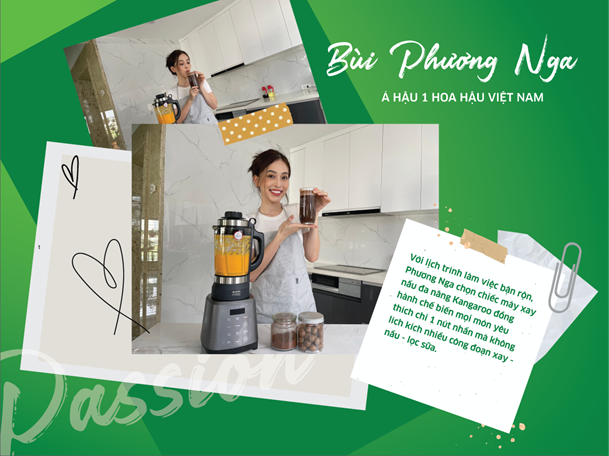 Bùi Phương Nga

Á HẬU 1 HOA HẬU VIỆT NAM

Với lịch trình làm việc bận rộn, Phương Nga chọn chiếc máy xay nấu đa năng Kangaroo đồng hành chế biến mọi món yêu thích chỉ 1 nút nhấn mà không lích kích nhiều công đoạn xay - nấu - lọc sữa.

Passion