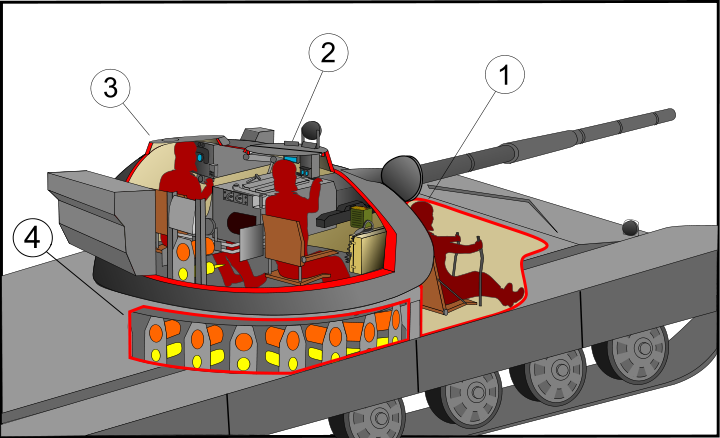 3
2
1
4