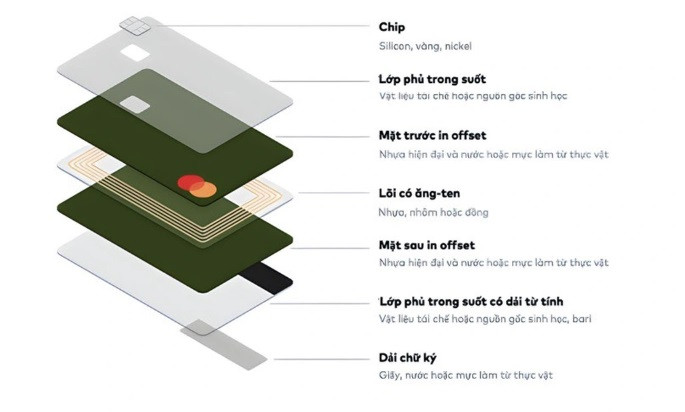 Chip
Silicon, vàng, nickel

Lớp phủ trong suốt
Vật liệu tái chế hoặc nguồn gốc sinh học

Mặt trước in offset
Nhựa hiện đại và nước hoặc mực làm từ thực vật

Lõi có ăng-ten
Nhựa, nhôm hoặc đồng

Mặt sau in offset
Nhựa hiện đại và nước hoặc mực làm từ thực vật

Lớp phủ trong suốt có dải từ tính
Vật liệu tái chế hoặc nguồn gốc sinh học, bari

Dải chữ ký
Giấy, nước hoặc mực làm từ thực vật