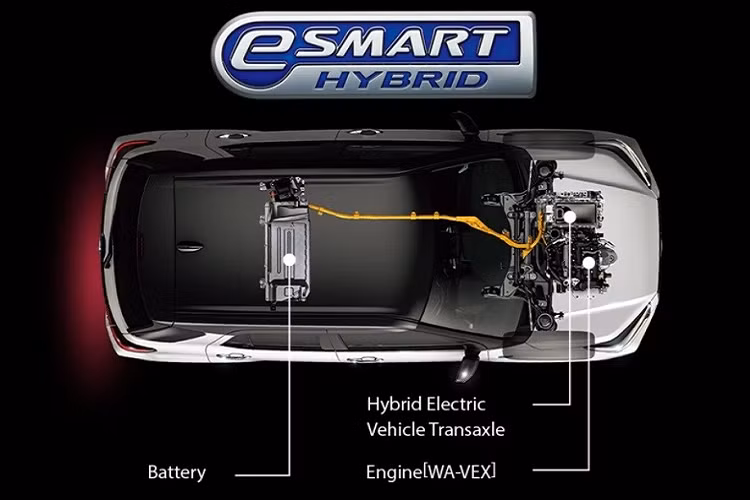 e SMART HYBRID

Hybrid Electric Vehicle Transaxle

Battery

Engine[WA-VEX]