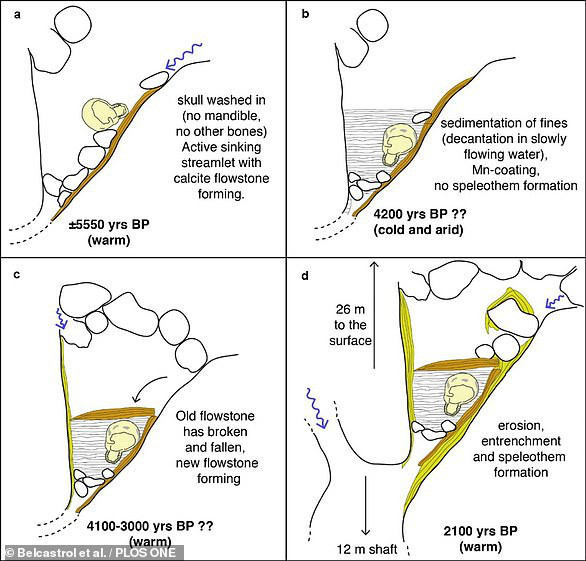 a

skull washed in (no mandible, no other bones) Active sinking streamlet with calcite flowstone forming.

±5550 yrs BP (warm)

b

sedimentation of fines (decantation in slowly flowing water), Mn-coating, no speleothem formation

4200 yrs BP ?? (cold and arid)

c

Old flowstone has broken and fallen, new flowstone forming

4100-3000 yrs BP ?? (warm)

d

26 m to the surface

erosion, entrenchment and speleothem formation

12 m shaft

2100 yrs BP (warm)

© Belcastrol et al. / PLOS ONE