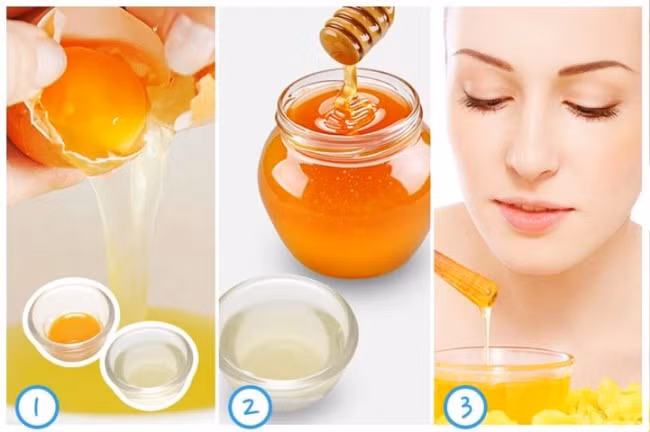 1

2

3