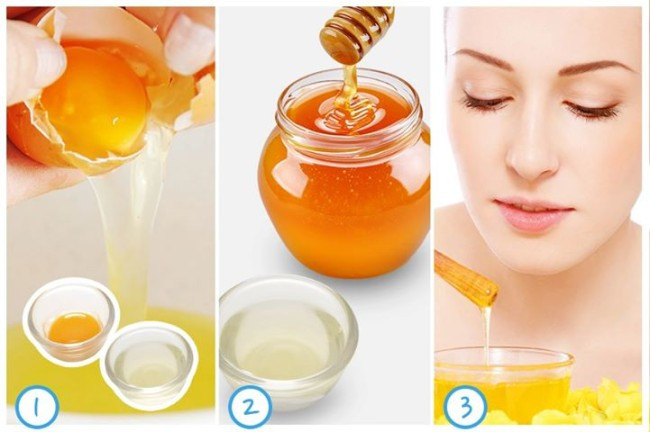 1

2

3