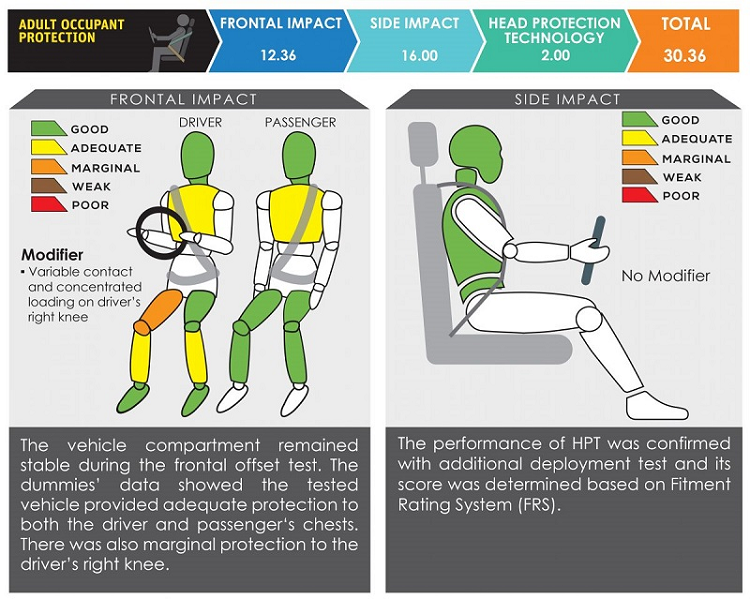 ADULT OCCUPANT PROTECTION

FRONTAL IMPACT
12.36

SIDE IMPACT
16.00

HEAD PROTECTION TECHNOLOGY
2.00

TOTAL
30.36

FRONTAL IMPACT

GOOD
ADEQUATE
MARGINAL
WEAK
POOR

DRIVER

PASSENGER

Modifier
▪ Variable contact and concentrated loading on driver's right knee

The vehicle compartment remained stable during the frontal offset test. The dummies' data showed the tested vehicle provided adequate protection to both the driver and passenger's chests. There was also marginal protection to the driver's right knee.

SIDE IMPACT

GOOD
ADEQUATE
MARGINAL
WEAK
POOR

No Modifier

The performance of HPT was confirmed with additional deployment test and its score was determined based on Fitment Rating System (FRS).