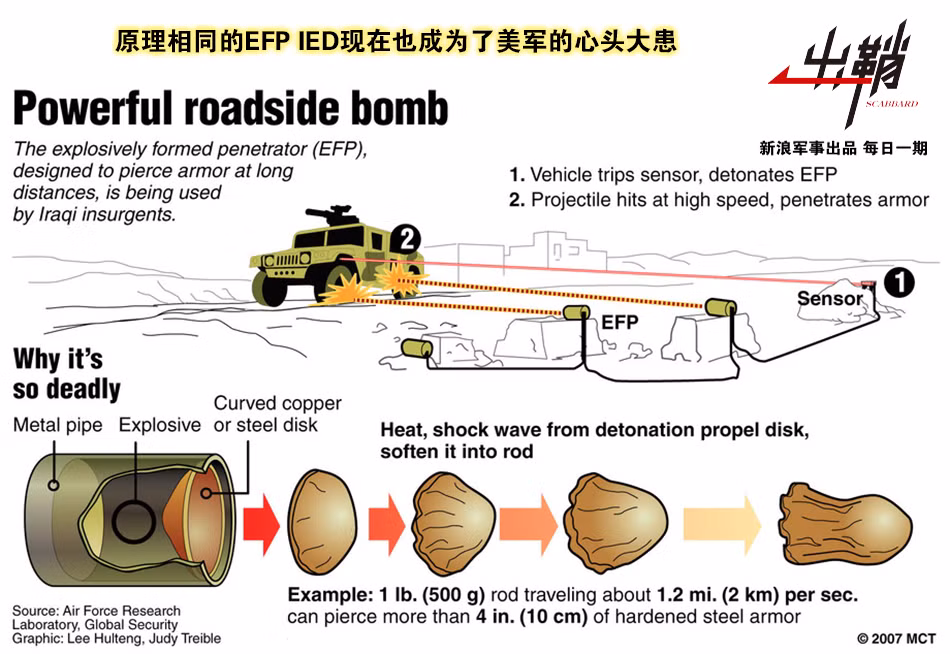 原理相同的EFP IED现在也成为了美军的心头大患

出鞘
SCABBARD
新浪军事出品 每日一期

Powerful roadside bomb

The explosively formed penetrator (EFP), designed to pierce armor at long distances, is being used by Iraqi insurgents.

1. Vehicle trips sensor, detonates EFP
2. Projectile hits at high speed, penetrates armor

2

1

Sensor

EFP

Why it's so deadly

Metal pipe

Explosive

Curved copper or steel disk

Heat, shock wave from detonation propel disk, soften it into rod

Example: 1 lb. (500 g) rod traveling about 1.2 mi. (2 km) per sec. can pierce more than 4 in. (10 cm) of hardened steel armor

Source: Air Force Research Laboratory, Global Security
Graphic: Lee Hulteng, Judy Treible

© 2007 MCT