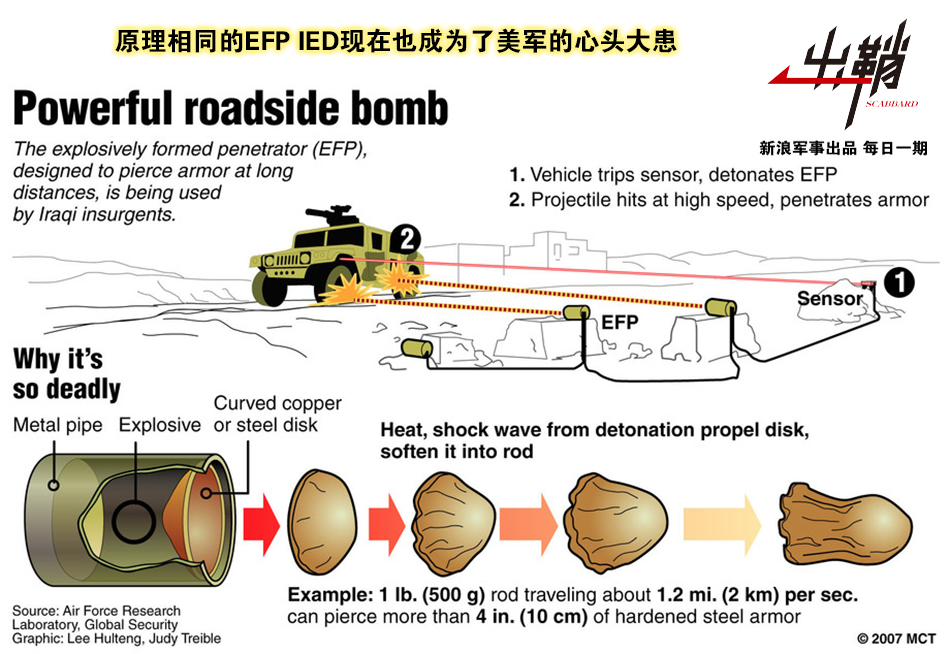 原理相同的EFP IED现在也成为了美军的心头大患

出鞘
SCABBARD
新浪军事出品 每日一期

Powerful roadside bomb

The explosively formed penetrator (EFP), designed to pierce armor at long distances, is being used by Iraqi insurgents.

1. Vehicle trips sensor, detonates EFP
2. Projectile hits at high speed, penetrates armor

2

1

Sensor

EFP

Why it's so deadly

Metal pipe

Explosive

Curved copper or steel disk

Heat, shock wave from detonation propel disk, soften it into rod

Example: 1 lb. (500 g) rod traveling about 1.2 mi. (2 km) per sec. can pierce more than 4 in. (10 cm) of hardened steel armor

Source: Air Force Research Laboratory, Global Security
Graphic: Lee Hulteng, Judy Treible

© 2007 MCT