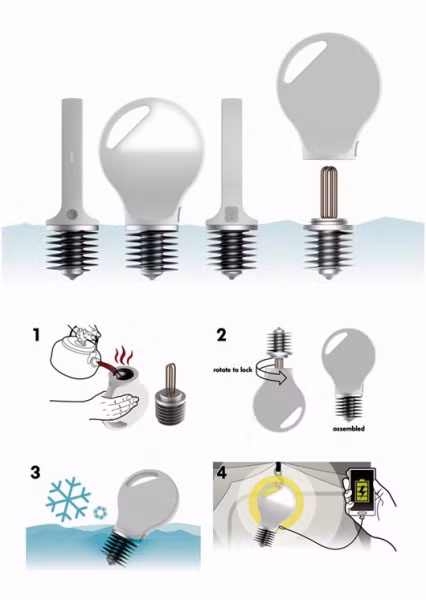 1

2

rotate to lock

assembled

3

4