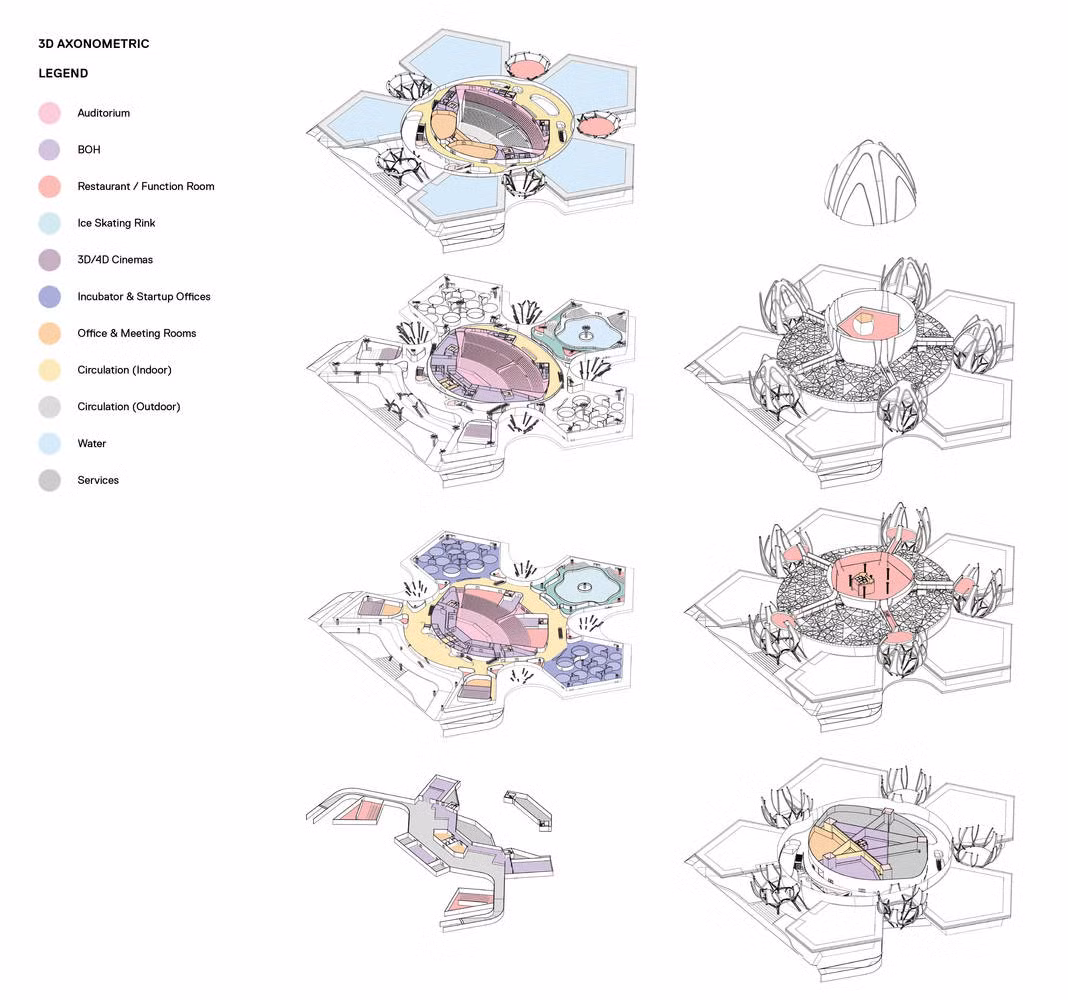 3D AXONOMETRIC

LEGEND

Auditorium

BOH

Restaurant / Function Room

Ice Skating Rink

3D/4D Cinemas

Incubator & Startup Offices

Office & Meeting Rooms

Circulation (Indoor)

Circulation (Outdoor)

Water

Services