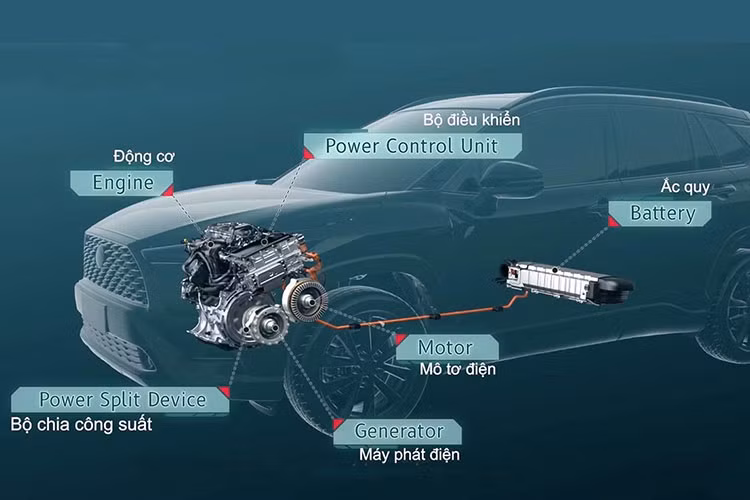 Bộ điều khiển
Power Control Unit

Động cơ
Engine

Ắc quy
Battery

Motor
Mô tơ điện

Power Split Device
Bộ chia công suất

Generator
Máy phát điện