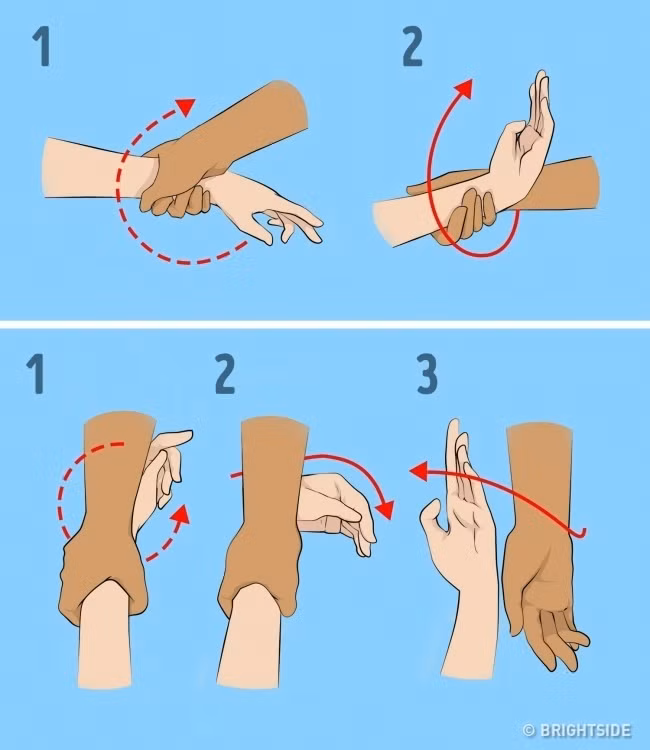 1

2

1

2

3

© BRIGHTSIDE