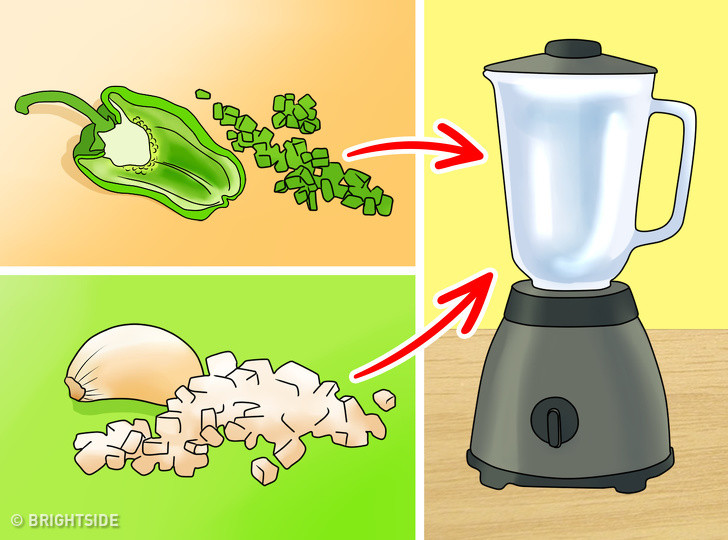 © BRIGHTSIDE