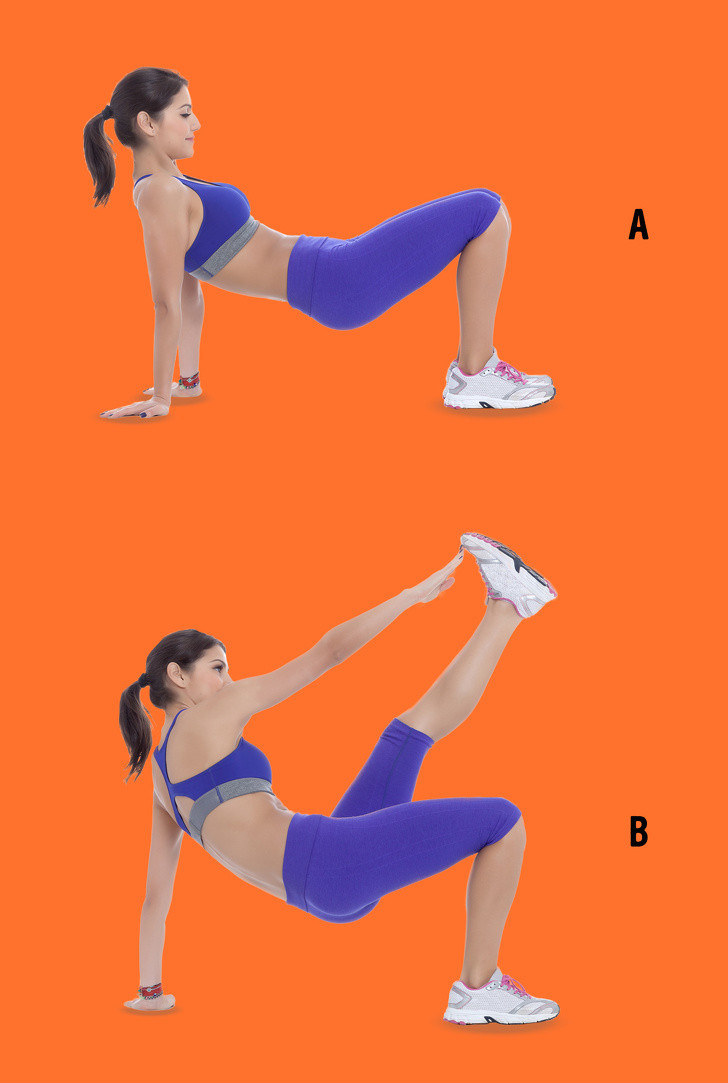 A

B