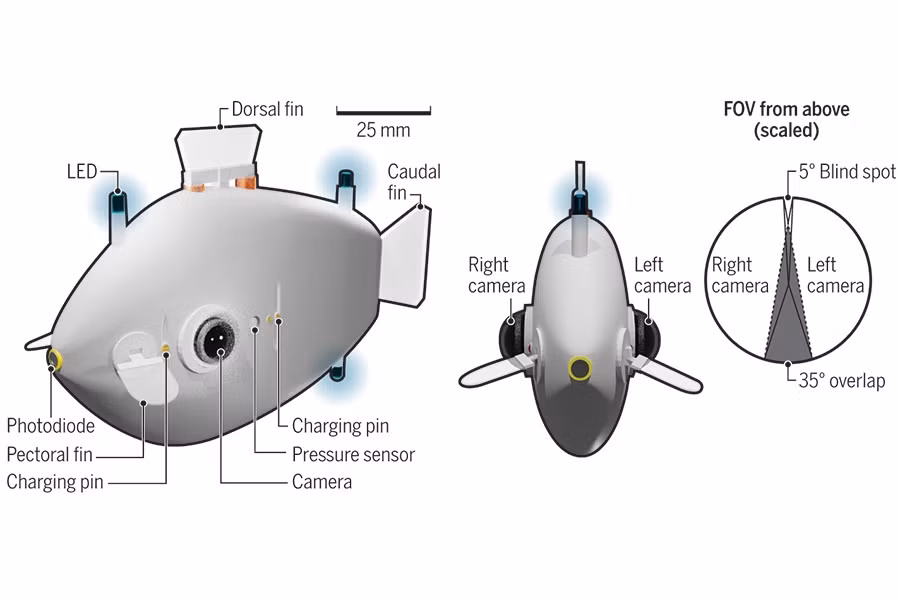 Dorsal fin

25 mm

LED

Caudal fin

Photodiode

Pectoral fin

Charging pin

Charging pin

Pressure sensor

Camera

Right camera

Left camera

FOV from above (scaled)

5° Blind spot

Right camera

Left camera

35° overlap