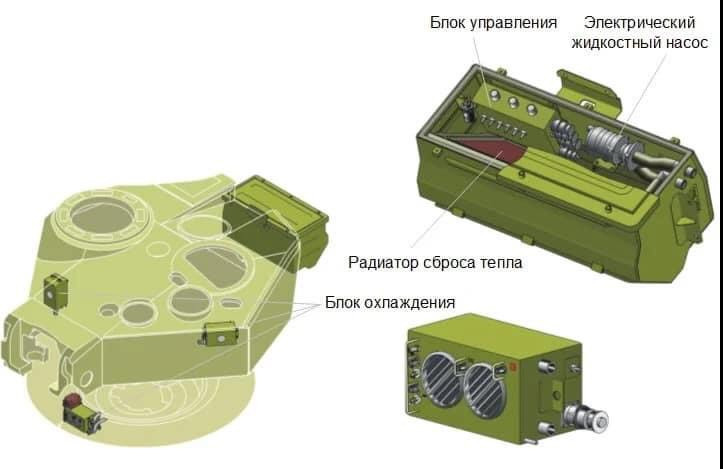 Блок управления

Электрический жидкостный насос

Радиатор сброса тепла

Блок охлаждения