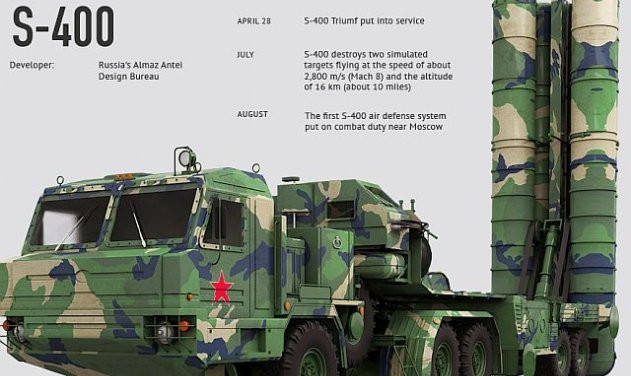 S-400

Developer: Russia's Almaz Antei Design Bureau

APRIL 28 S-400 Triumf put into service

JULY S-400 destroys two simulated targets flying at the speed of about 2,800 m/s (Mach 8) and the altitude of 16 km (about 10 miles)

AUGUST The first S-400 air defense system put on combat duty near Moscow