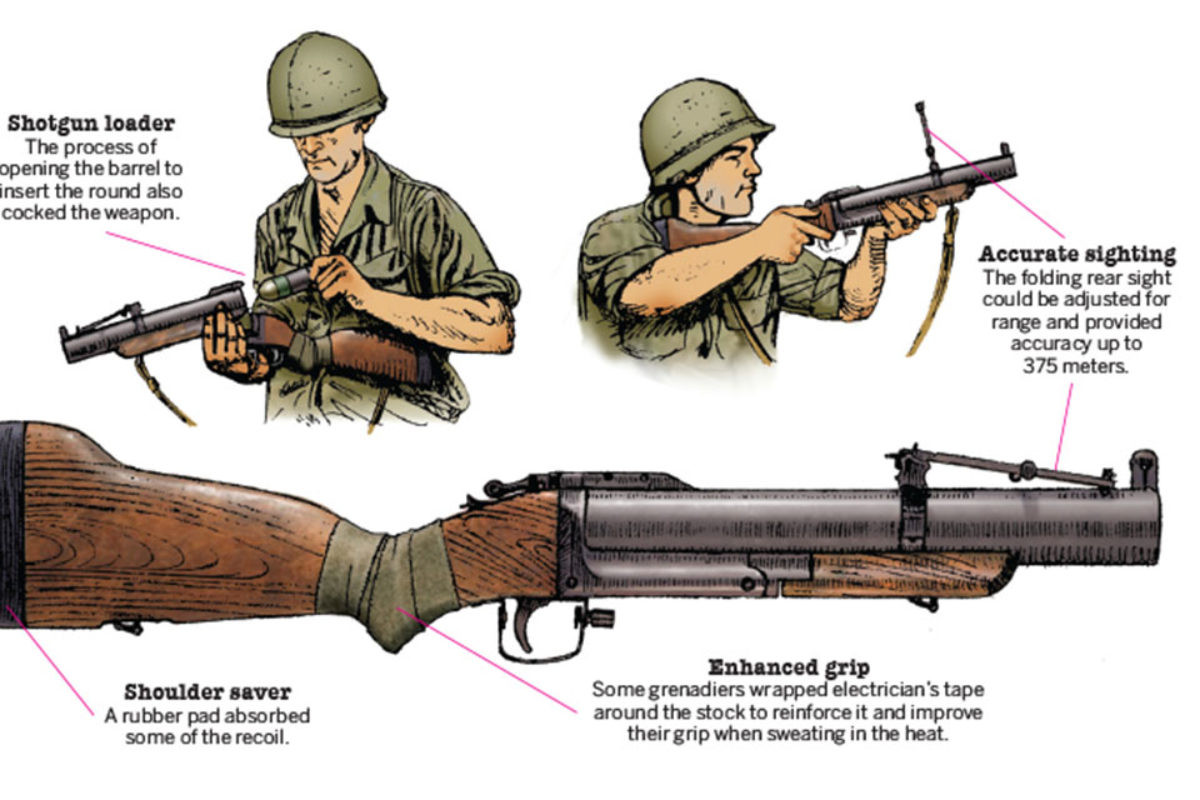 Shotgun loader
The process of opening the barrel to insert the round also cocked the weapon.

Accurate sighting
The folding rear sight could be adjusted for range and provided accuracy up to 375 meters.

Shoulder saver
A rubber pad absorbed some of the recoil.

Enhanced grip
Some grenadiers wrapped electrician's tape around the stock to reinforce it and improve their grip when sweating in the heat.