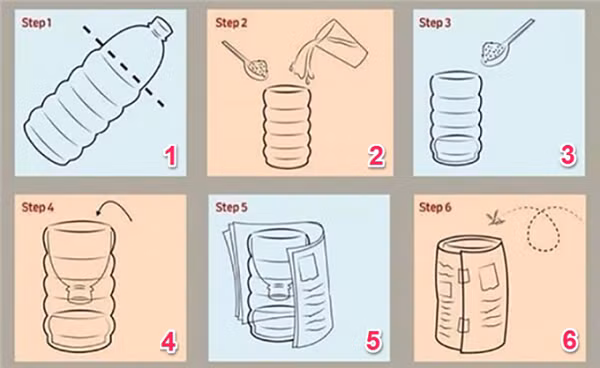 Step 1
1

Step 2
2

Step 3
3

Step 4
4

Step 5
5

Step 6
6