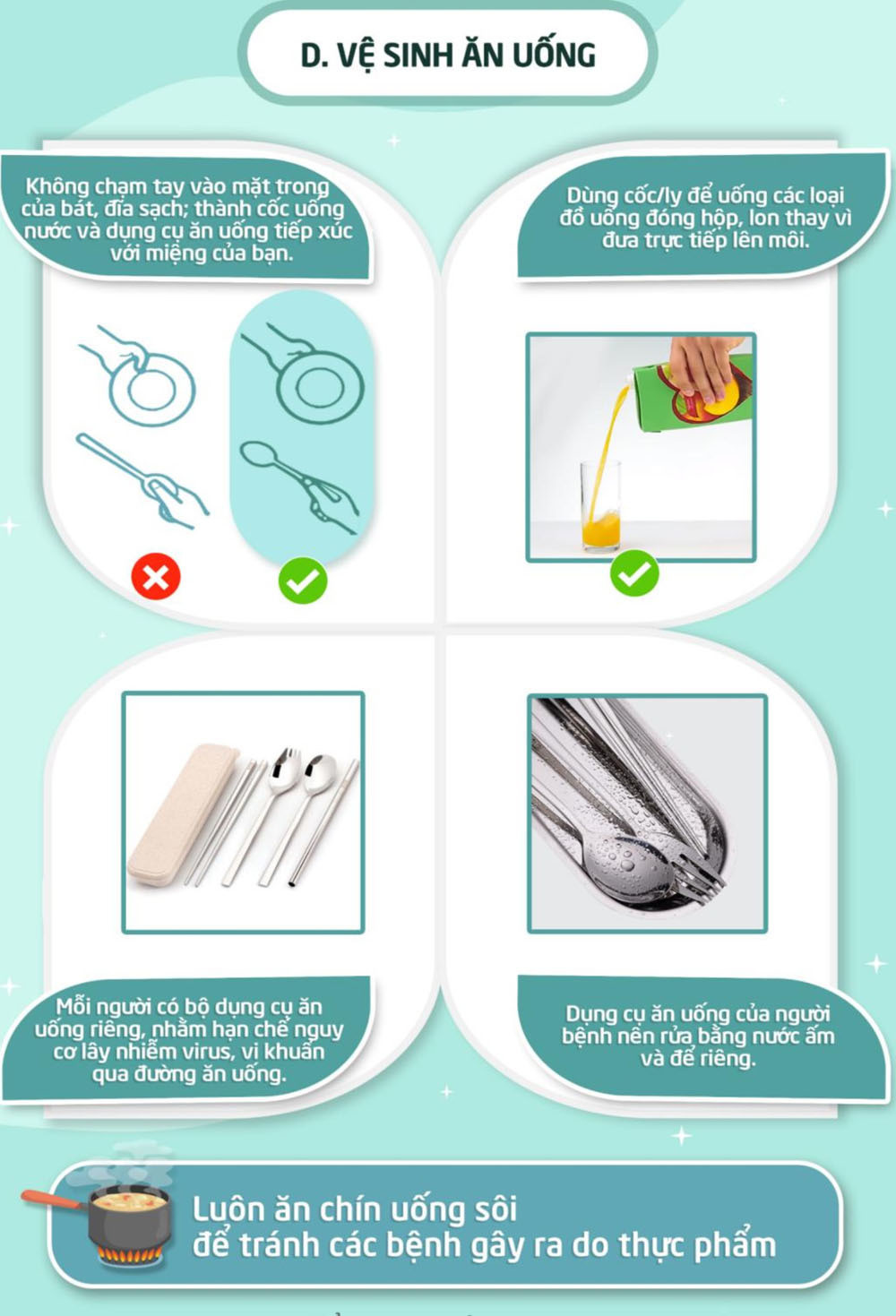 D. VỆ SINH ĂN UỐNG

Không chạm tay vào mặt trong của bát, đĩa sạch; thành cốc uống nước và dụng cụ ăn uống tiếp xúc với miệng của bạn.

Dùng cốc/ly để uống các loại đồ uống đóng hộp, lon thay vì đưa trực tiếp lên môi.

Mỗi người có bộ dụng cụ ăn uống riêng, nhằm hạn chế nguy cơ lây nhiễm virus, vi khuẩn qua đường ăn uống.

Dụng cụ ăn uống của người bệnh nên rửa bằng nước ấm và để riêng.

Luôn ăn chín uống sôi
để tránh các bệnh gây ra do thực phẩm