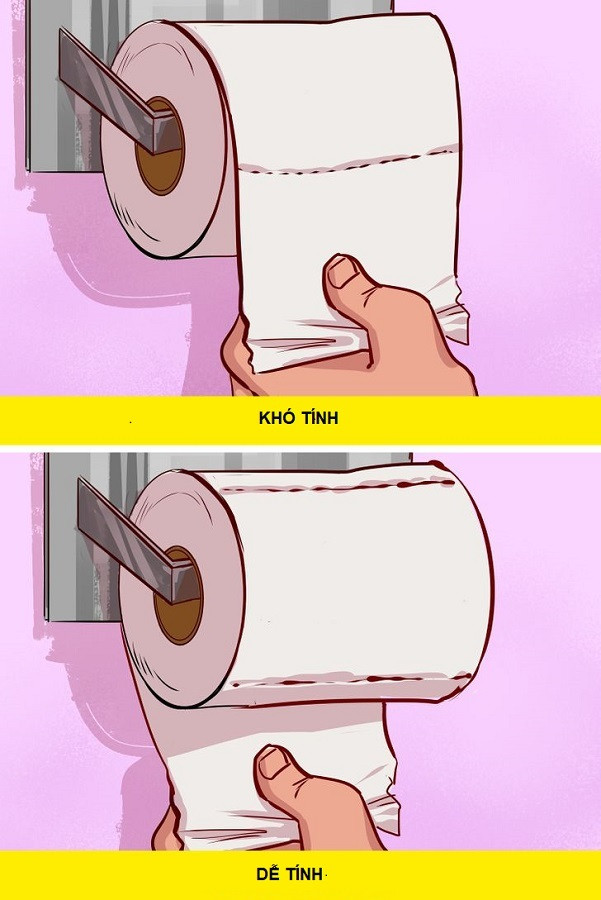 KHÓ TÍNH

DỄ TÍNH