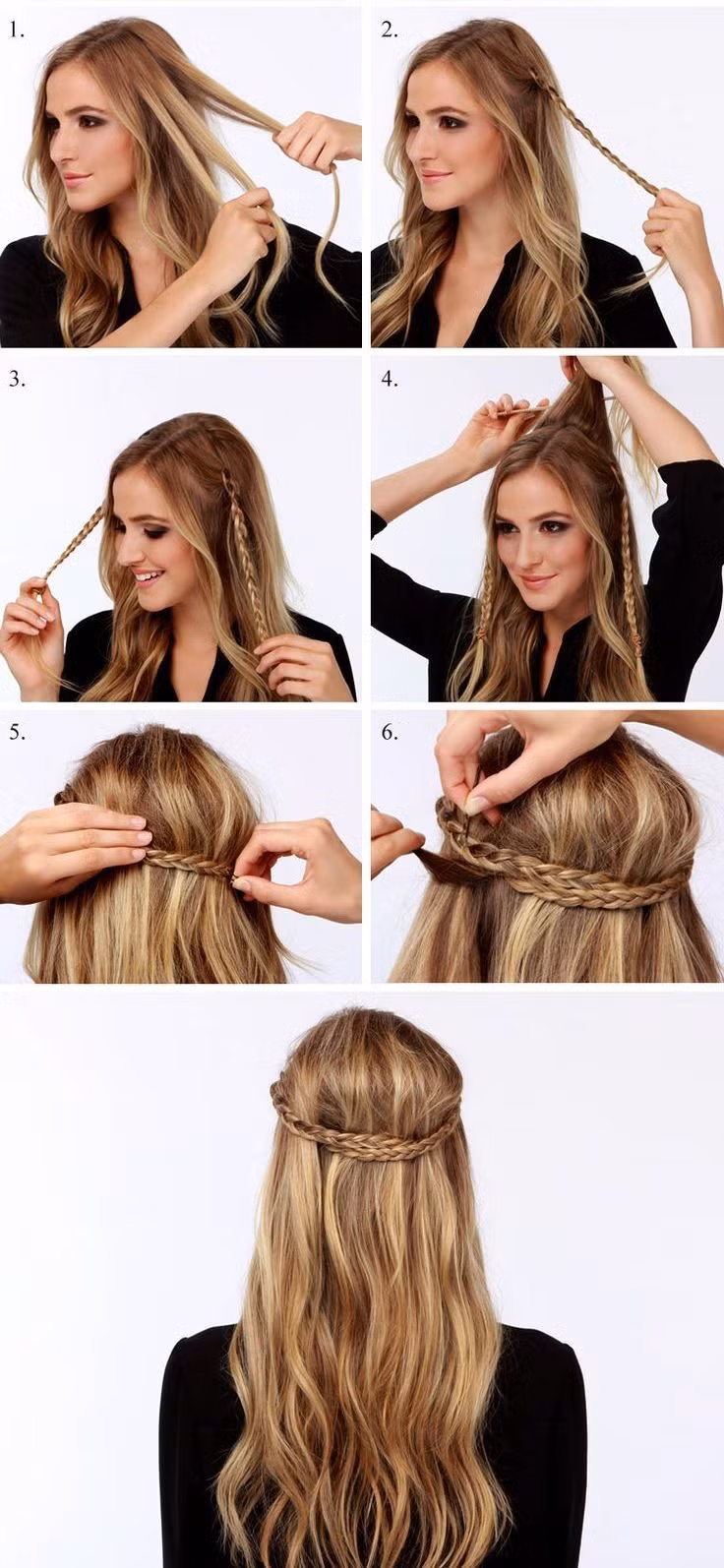 1.

2.

3.

4.

5.

6.