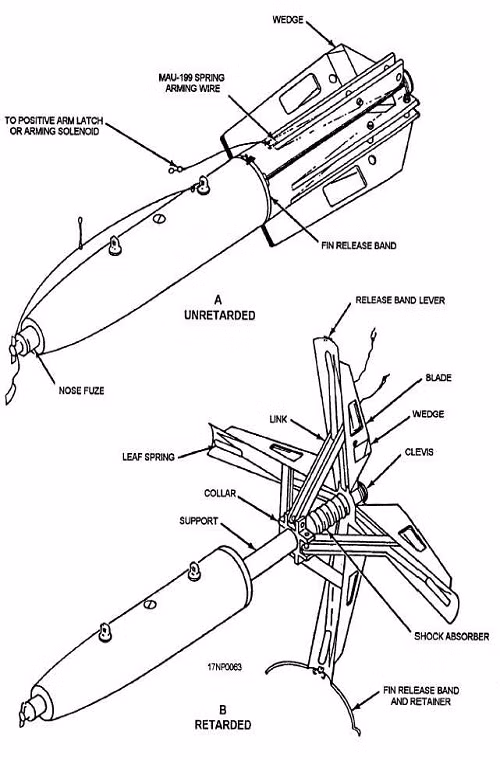 WEDGE

MAU-199 SPRING ARMING WIRE

TO POSITIVE ARM LATCH OR ARMING SOLENOID

FIN RELEASE BAND

A
UNRETARDED

NOSE FUZE

RELEASE BAND LEVER

BLADE

WEDGE

LINK

CLEVIS

LEAF SPRING

COLLAR

SUPPORT

SHOCK ABSORBER

17NP0063

FIN RELEASE BAND AND RETAINER

B
RETARDED