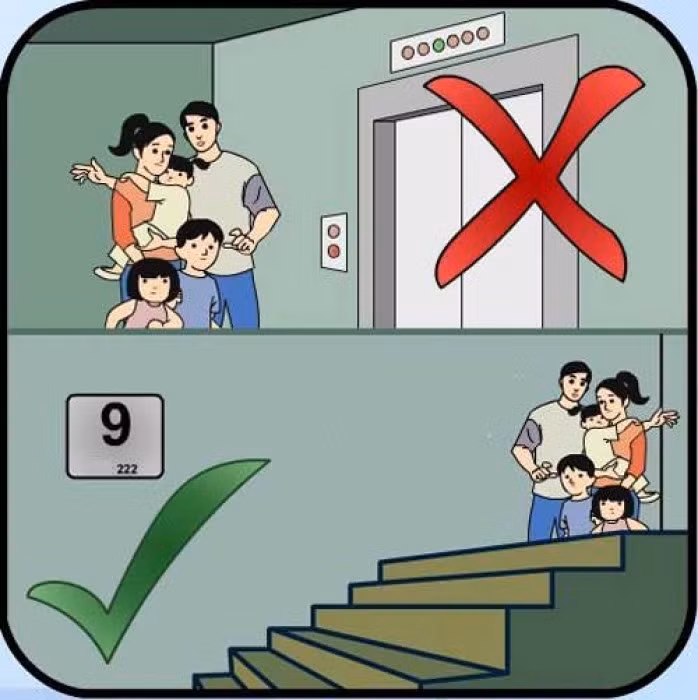 9
222