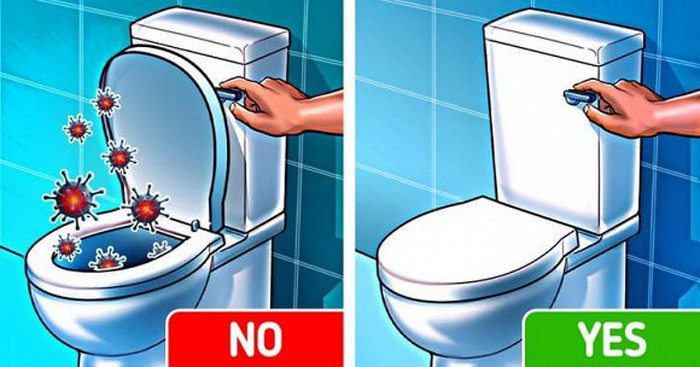 NO

YES