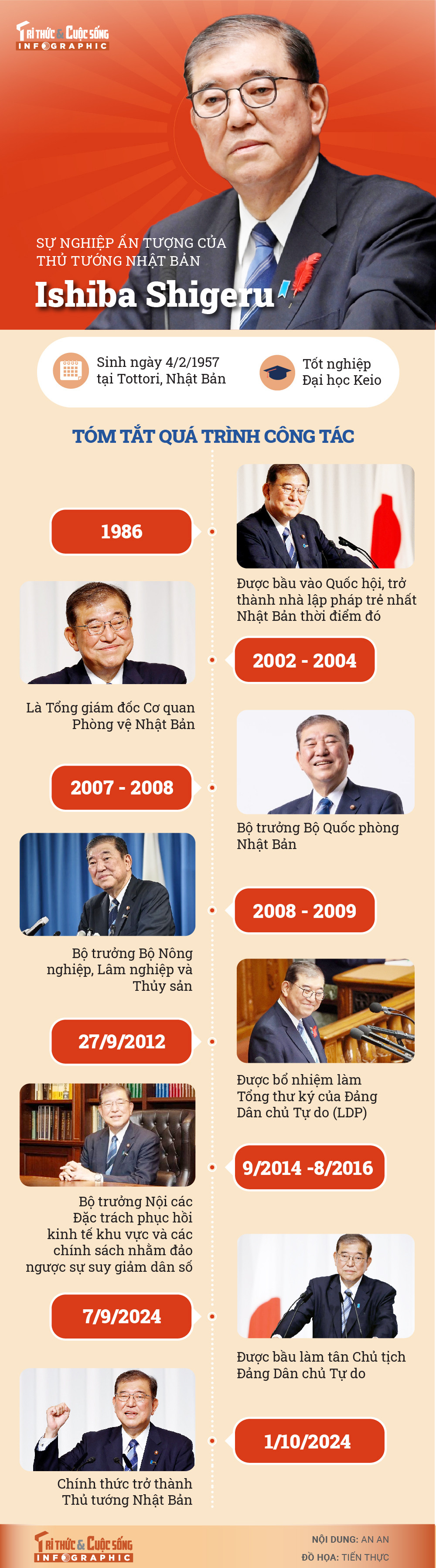 TRI THỨC & CUỘC SỐNG
INFOGRAPHIC

SỰ NGHIỆP ẤN TƯỢNG CỦA
THỦ TƯỚNG NHẬT BẢN
Ishiba Shigeru

Sinh ngày 4/2/1957 tại Tottori, Nhật Bản

Tốt nghiệp Đại học Keio

TÓM TẮT QUÁ TRÌNH CÔNG TÁC

1986
Được bầu vào Quốc hội, trở thành nhà lập pháp trẻ nhất Nhật Bản thời điểm đó

2002 - 2004
Là Tổng giám đốc Cơ quan Phòng vệ Nhật Bản

2007 - 2008
Bộ trưởng Bộ Quốc phòng Nhật Bản

2008 - 2009
Bộ trưởng Bộ Nông nghiệp, Lâm nghiệp và Thủy sản

27/9/2012
Được bổ nhiệm làm Tổng thư ký của Đảng Dân chủ Tự do (LDP)

9/2014 -8/2016
Bộ trưởng Nội các Đặc trách phục hồi kinh tế khu vực và các chính sách nhằm đảo ngược sự suy giảm dân số

7/9/2024
Được bầu làm tân Chủ tịch Đảng Dân chủ Tự do

1/10/2024
Chính thức trở thành Thủ tướng Nhật Bản

TRI THỨC & CUỘC SỐNG
INFOGRAPHIC

NỘI DUNG: AN AN
ĐỒ HỌA: TIẾN THỰC