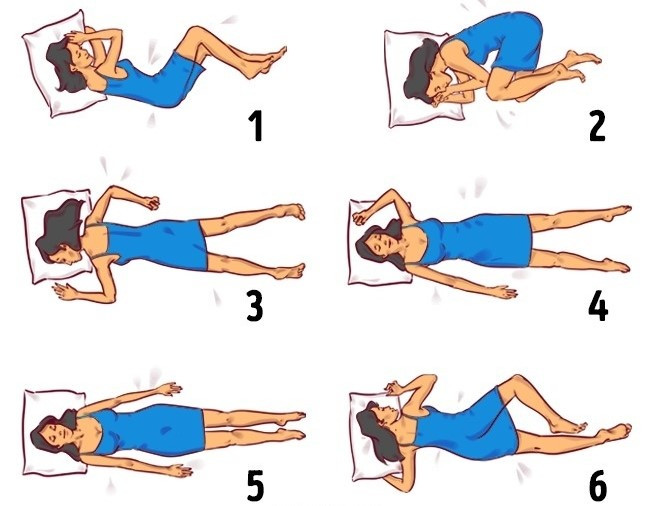 1

2

3

4

5

6