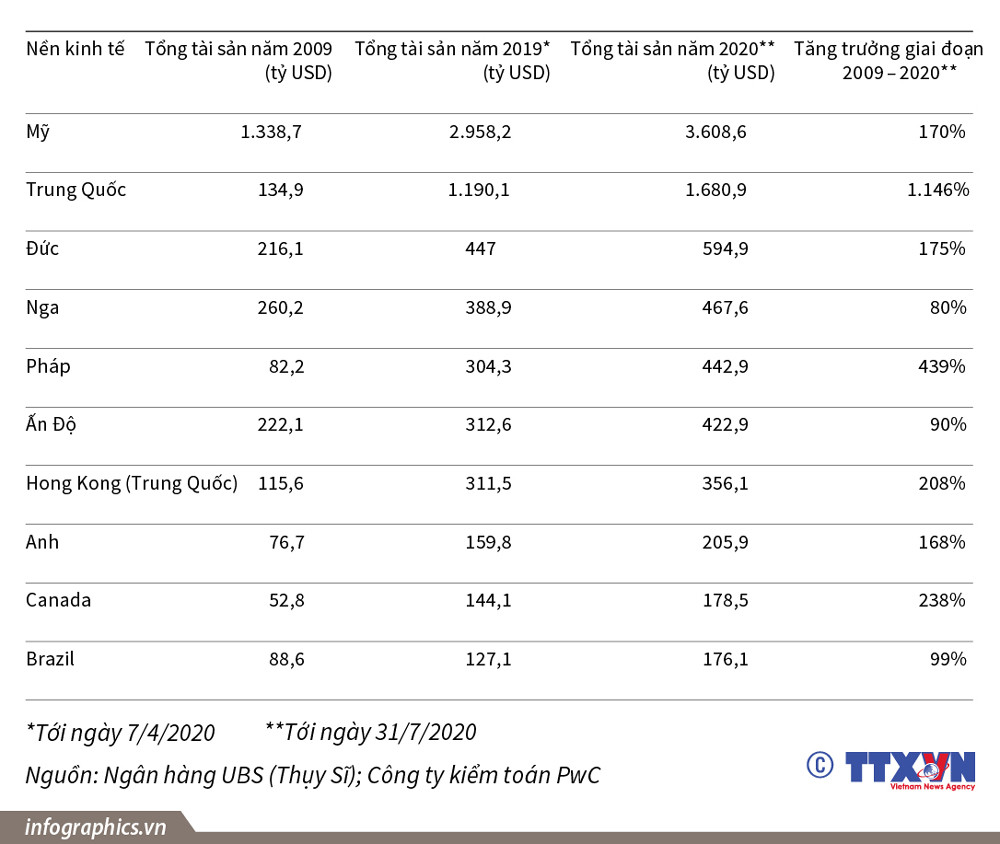 | Nền kinh tế | Tổng tài sản năm 2009 (tỷ USD) | Tổng tài sản năm 2019* (tỷ USD) | Tổng tài sản năm 2020** (tỷ USD) | Tăng trưởng giai đoạn 2009 – 2020** |
|---|---|---|---|---|
| Mỹ | 1.338,7 | 2.958,2 | 3.608,6 | 170% |
| Trung Quốc | 134,9 | 1.190,1 | 1.680,9 | 1.146% |
| Đức | 216,1 | 447 | 594,9 | 175% |
| Nga | 260,2 | 388,9 | 467,6 | 80% |
| Pháp | 82,2 | 304,3 | 442,9 | 439% |
| Ấn Độ | 222,1 | 312,6 | 422,9 | 90% |
| Hong Kong (Trung Quốc) | 115,6 | 311,5 | 356,1 | 208% |
| Anh | 76,7 | 159,8 | 205,9 | 168% |
| Canada | 52,8 | 144,1 | 178,5 | 238% |
| Brazil | 88,6 | 127,1 | 176,1 | 99% |

*Tới ngày 7/4/2020 **Tới ngày 31/7/2020

Nguồn: Ngân hàng UBS (Thụy Sĩ); Công ty kiểm toán PwC

© TTXVN Vietnam News Agency

infographics.vn