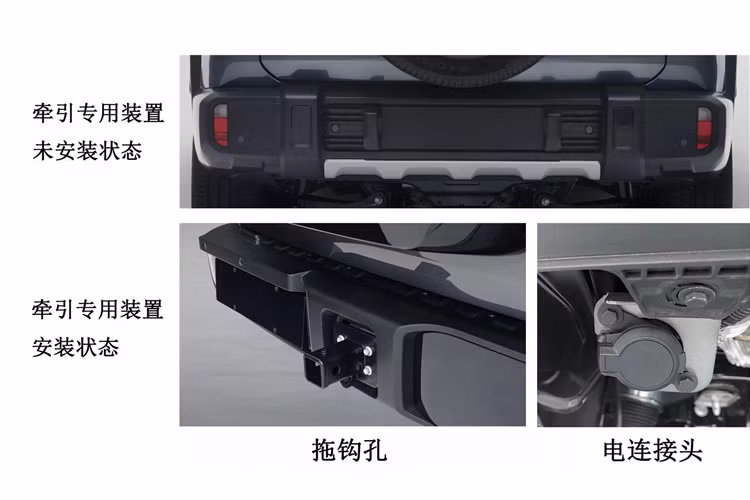 牵引专用装置
未安装状态

牵引专用装置
安装状态

拖钩孔

电连接头