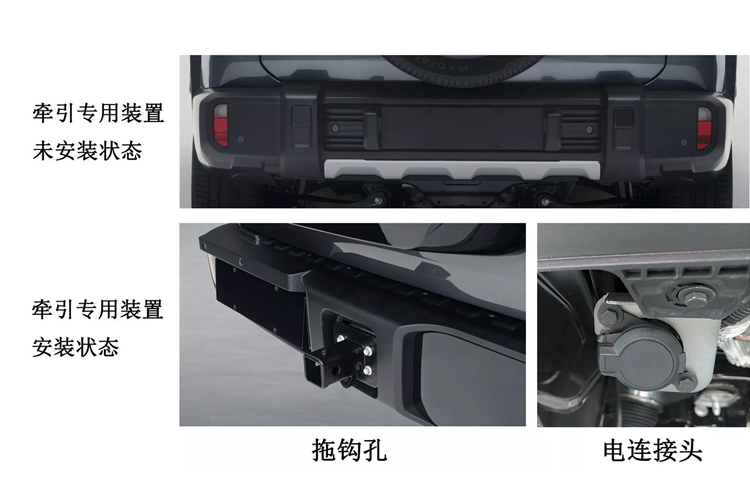 牵引专用装置
未安装状态

牵引专用装置
安装状态

拖钩孔

电连接头