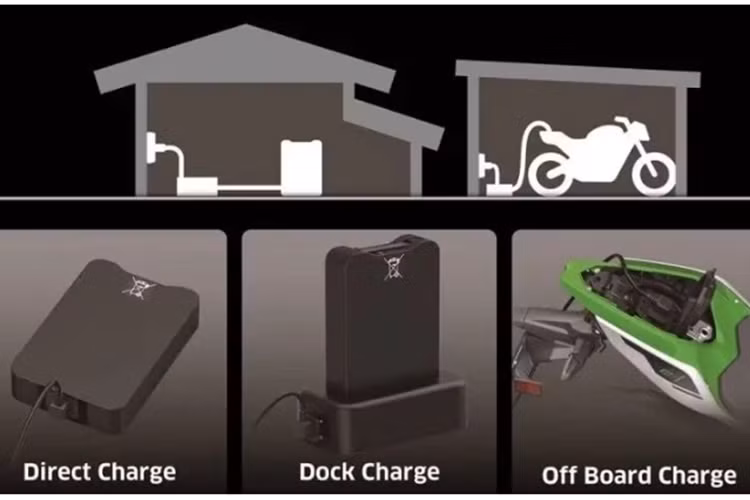 Direct Charge

Dock Charge

Off Board Charge